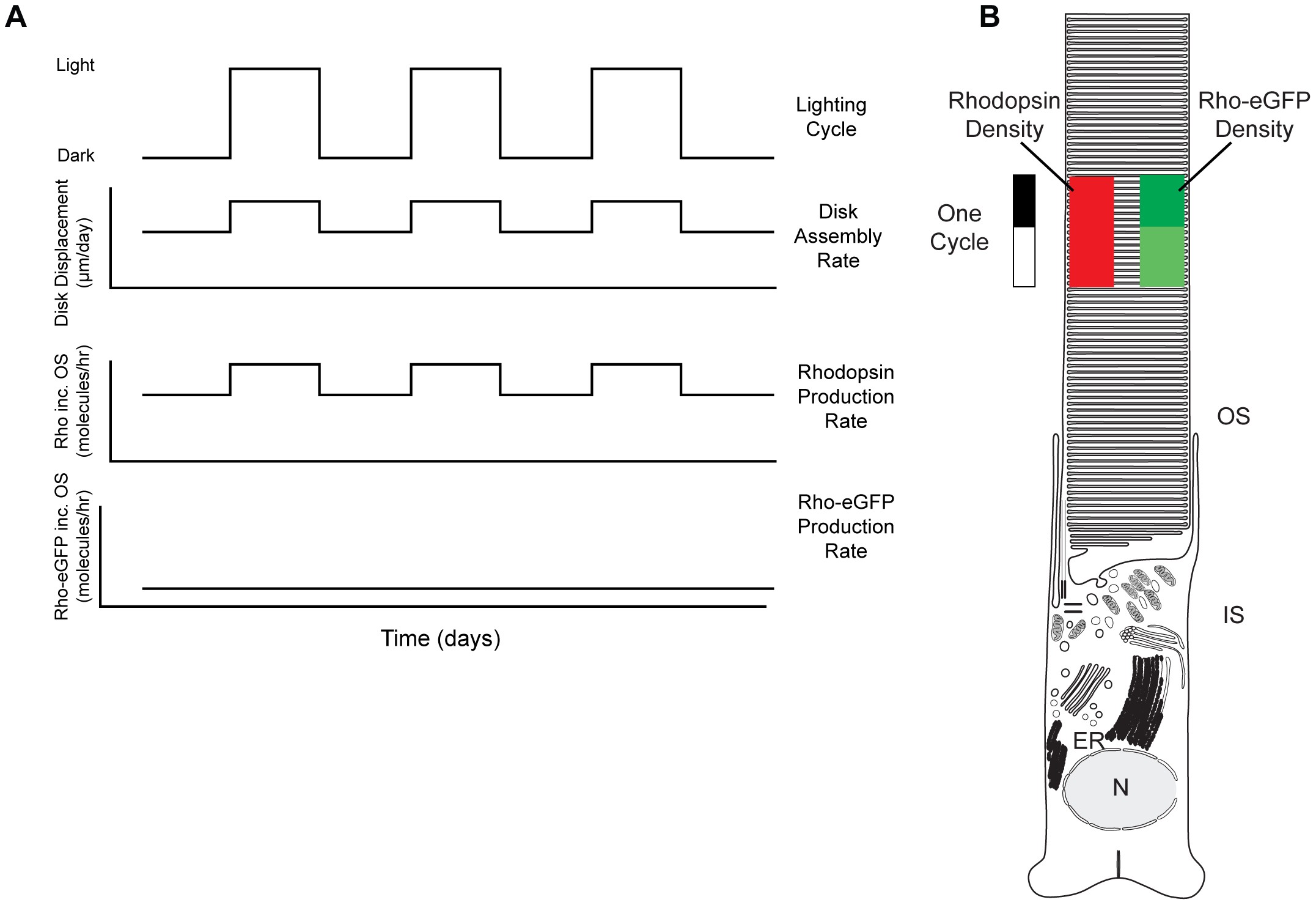 A

Light

Dark

Lighting Cycle

Disk Displacement (µm/day)

Disk Assembly Rate

Rho inc. OS (molecules/hr)

Rhodopsin Production Rate

Rho-eGFP inc. OS (molecules/hr)

Rho-eGFP Production Rate

Time (days)

B

Rhodopsin Density

Rho-eGFP Density

One Cycle

OS

IS

ER

N