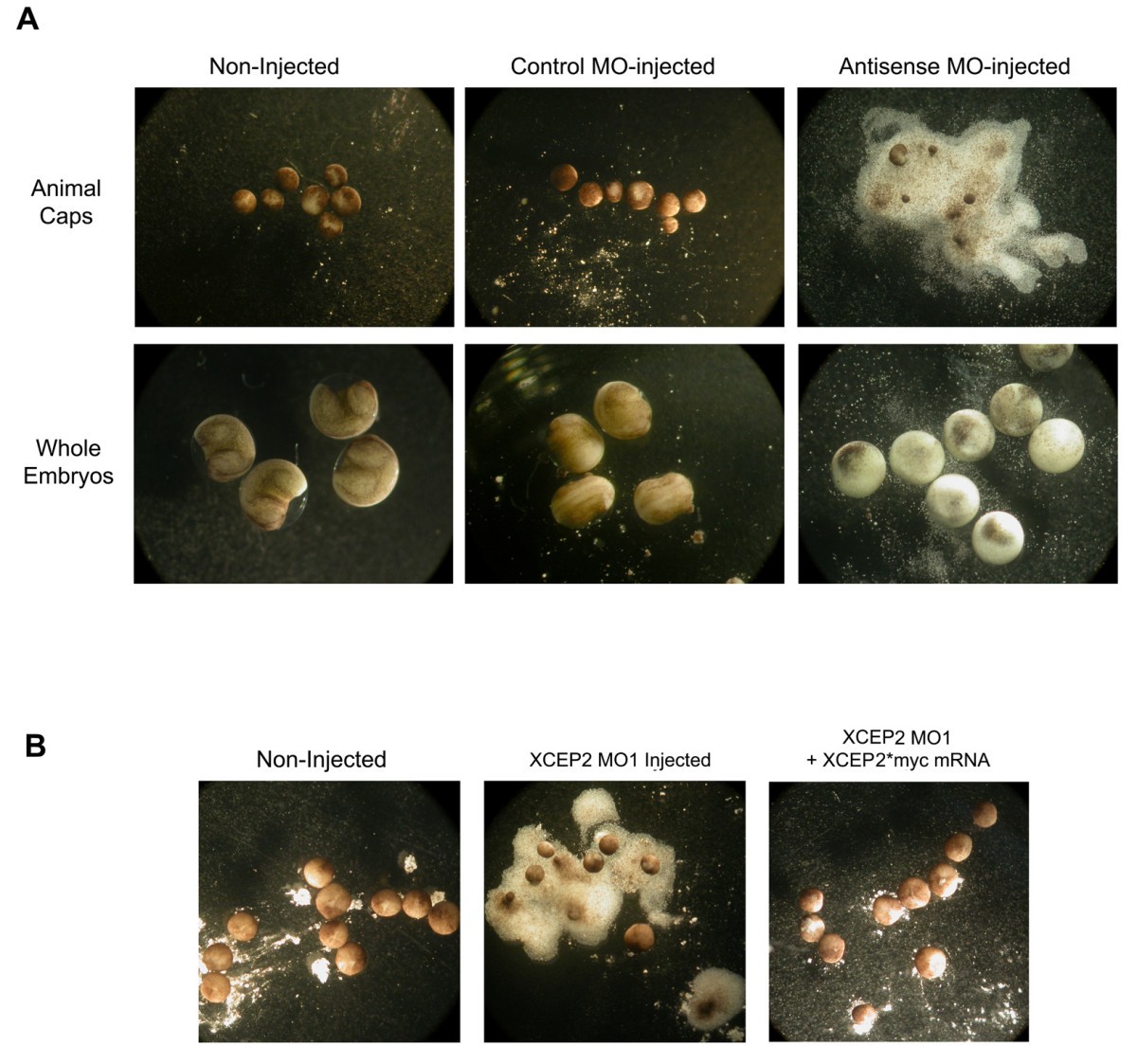 A

Non-Injected

Control MO-injected

Antisense MO-injected

Animal Caps

Whole Embryos

B

Non-Injected

XCEP2 MO1 Injected

XCEP2 MO1 + XCEP2*myc mRNA