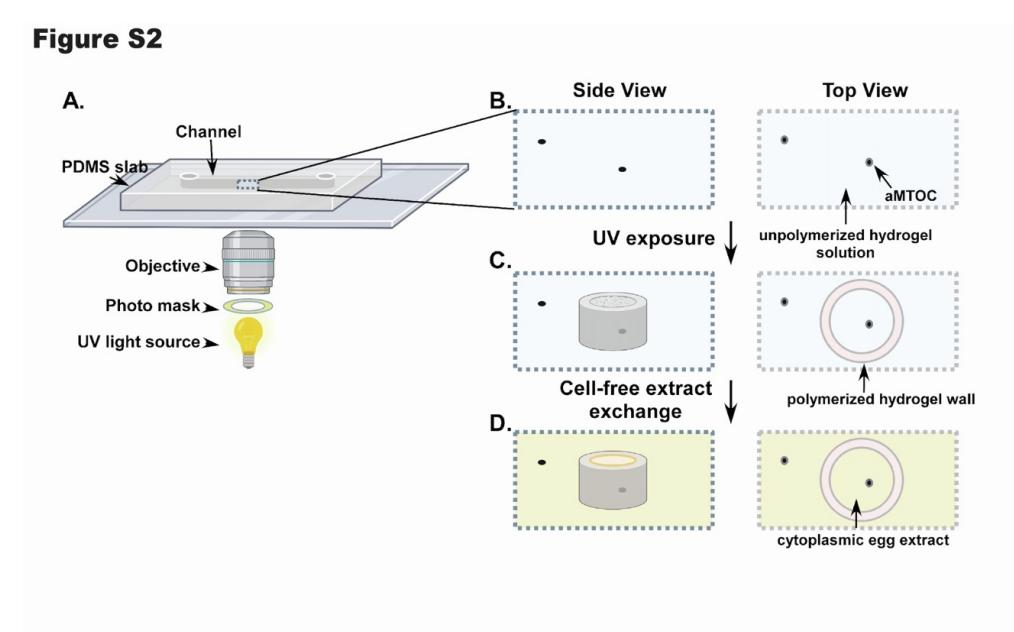 Figure S2

A.

Channel

PDMS slab

Objective

Photo mask

UV light source

B.

Side View

Top View

aMTOC

unpolymerized hydrogel solution

UV exposure

C.

polymerized hydrogel wall

Cell-free extract exchange

D.

cytoplasmic egg extract