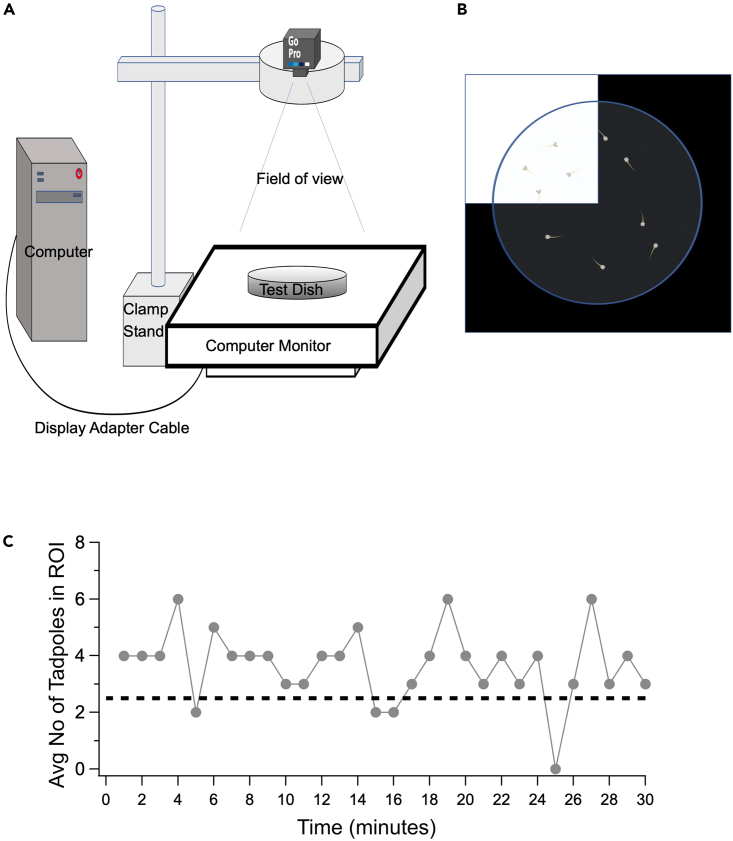 A

Go Pro

Field of view

Computer

Test Dish

Clamp Stand

Computer Monitor

Display Adapter Cable

B

C

Avg No of Tadpoles in ROI

8
6
4
2
0

0 2 4 6 8 10 12 14 16 18 20 22 24 26 28 30

Time (minutes)