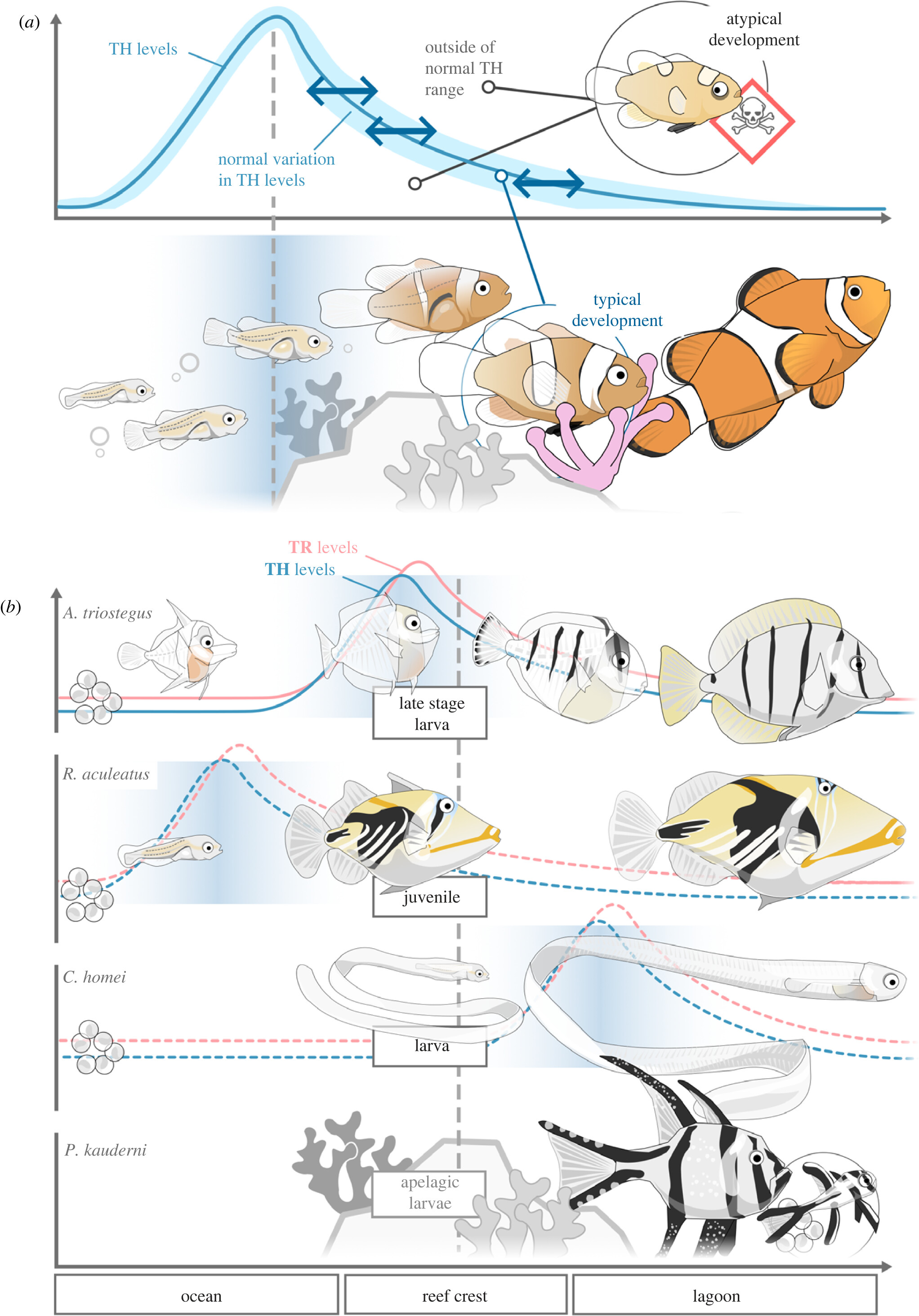 (a)

TH levels

outside of normal TH range

atypical development

normal variation in TH levels

typical development

TR levels
TH levels

(b)

A. triostegus

late stage larva

R. aculeatus

juvenile

C. homei

larva

P. kauderni

apelagic larvae

ocean

reef crest

lagoon