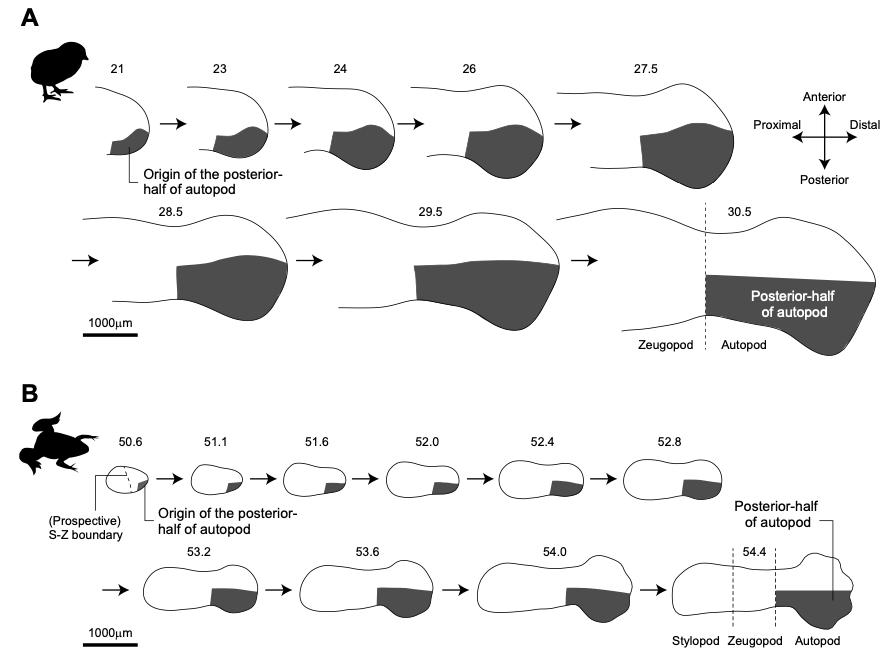 A

21 23 24 26 27.5

Anterior
Proximal Distal
Posterior

Origin of the posterior-half of autopod

28.5 29.5 30.5

Posterior-half of autopod

1000μm

Zeugopod Autopod

B

50.6 51.1 51.6 52.0 52.4 52.8

(Prospective) S-Z boundary

Origin of the posterior-half of autopod

Posterior-half of autopod

53.2 53.6 54.0 54.4

1000μm

Stylopod Zeugopod Autopod