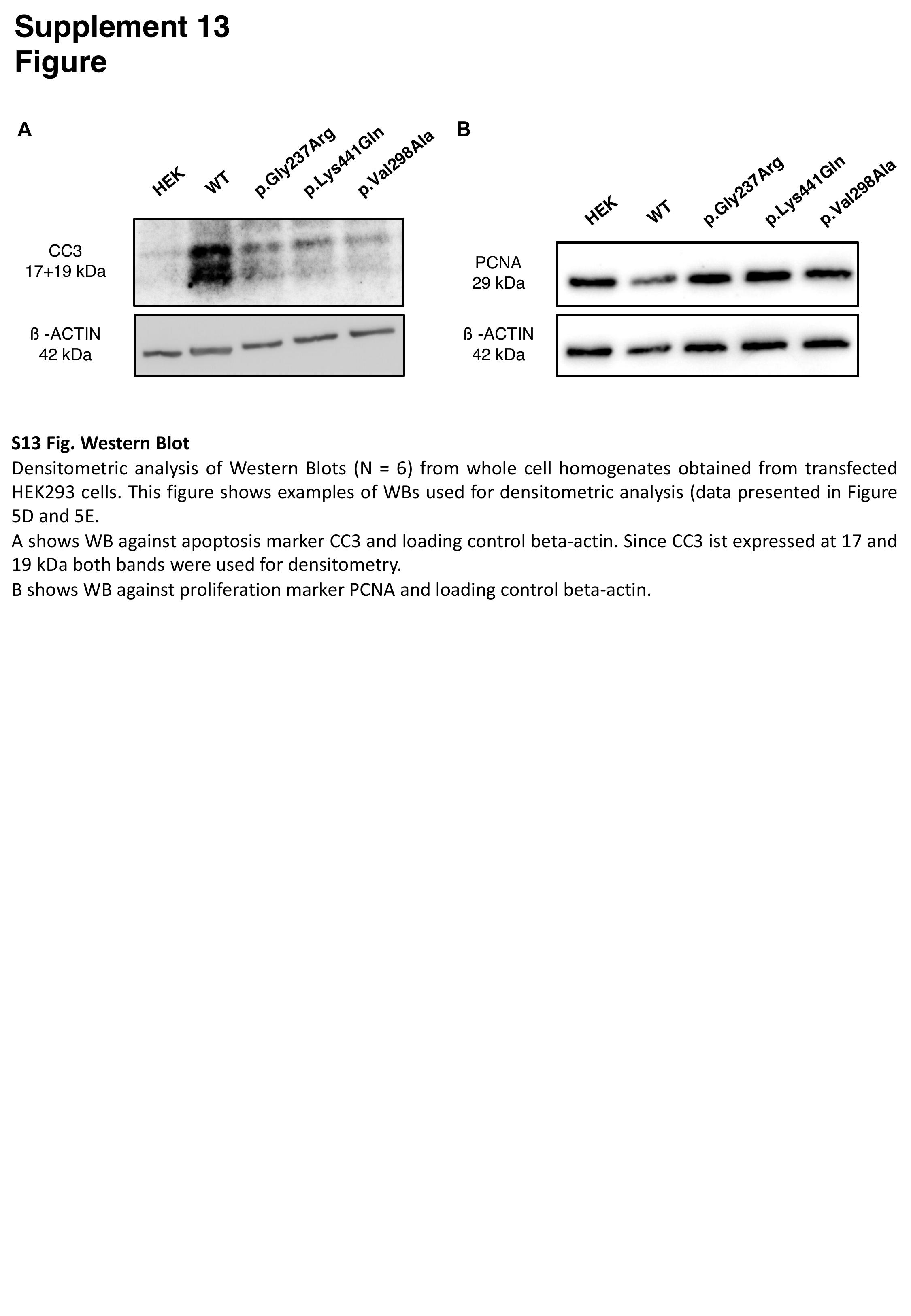 Supplement 13
Figure

A

HEK WT p.Gly237Arg p.Lys441Gln p.Val298Ala

CC3
17+19 kDa

ß -ACTIN
42 kDa

B

HEK WT p.Gly237Arg p.Lys441Gln p.Val298Ala

PCNA
29 kDa

ß -ACTIN
42 kDa

S13 Fig. Western Blot

Densitometric analysis of Western Blots (N = 6) from whole cell homogenates obtained from transfected HEK293 cells. This figure shows examples of WBs used for densitometric analysis (data presented in Figure 5D and 5E.

A shows WB against apoptosis marker CC3 and loading control beta-actin. Since CC3 ist expressed at 17 and 19 kDa both bands were used for densitometry.

B shows WB against proliferation marker PCNA and loading control beta-actin.