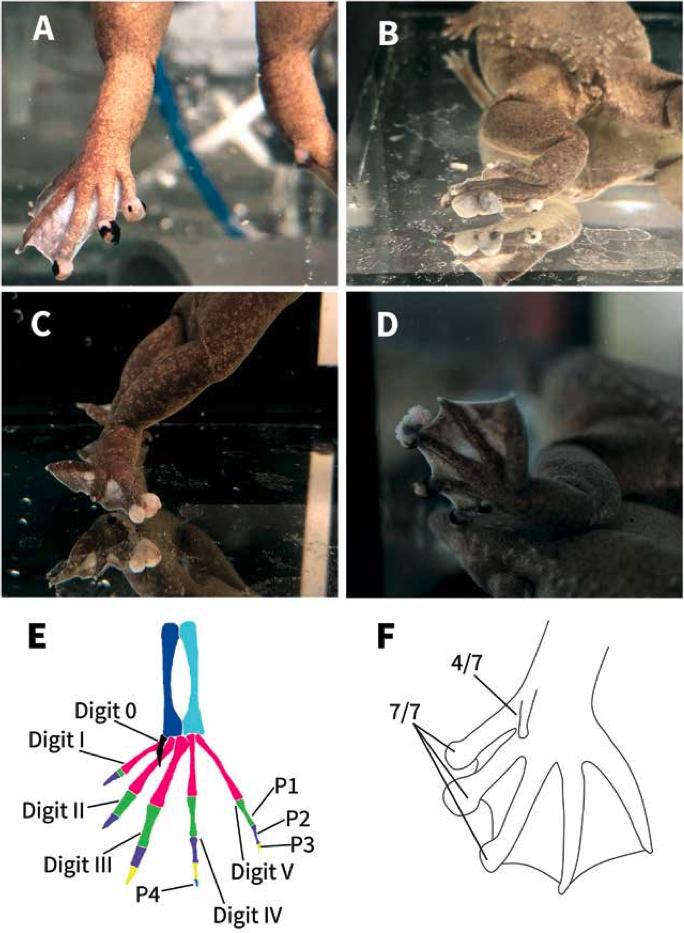 A
B
C
D
E
Digit 0
Digit I
Digit II
Digit III
P4
Digit IV
Digit V
P1
P2
P3
F
4/7
7/7