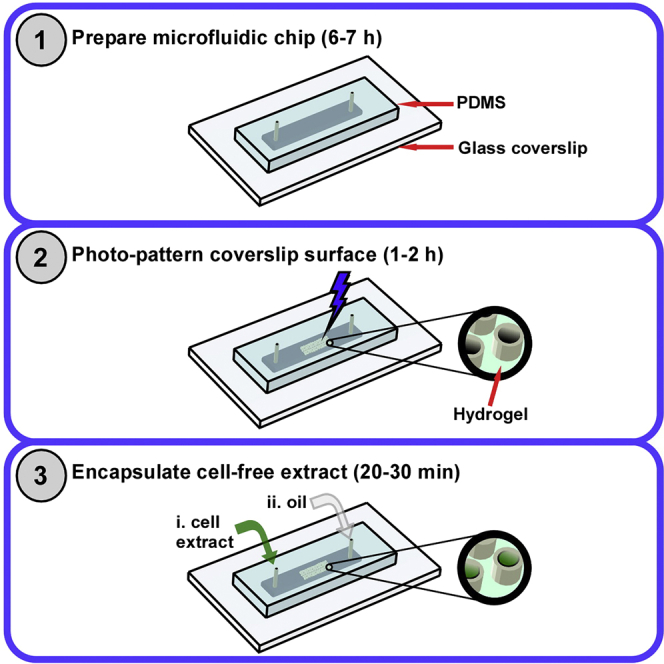 1 Prepare microfluidic chip (6-7 h)

PDMS

Glass coverslip

2 Photo-pattern coverslip surface (1-2 h)

Hydrogel

3 Encapsulate cell-free extract (20-30 min)

ii. oil

i. cell extract