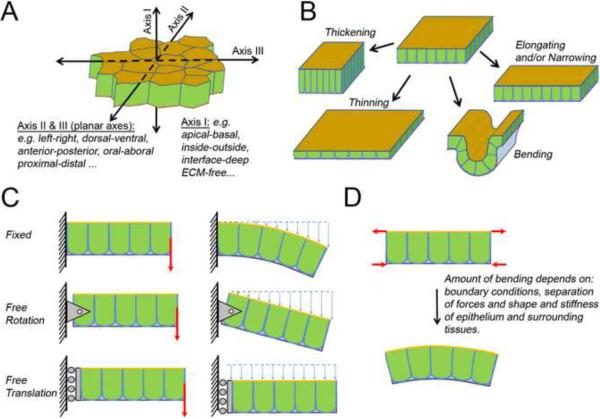 A

Axis I

Axis II

Axis III

Axis II & III (planar axes): e.g. left-right, dorsal-ventral, anterior-posterior, oral-aboral proximal-distal ...

Axis I: e.g. apical-basal, inside-outside, interface-deep ECM-free...

B

Thickening

Elongating and/or Narrowing

Thinning

Bending

C

Fixed

Free Rotation

Free Translation

D

Amount of bending depends on: boundary conditions, separation of forces and shape and stiffness of epithelium and surrounding tissues.