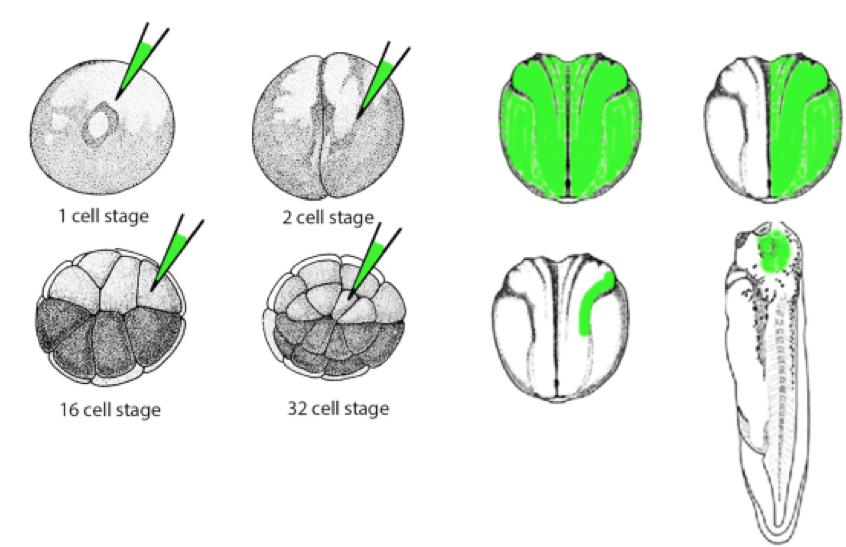 1 cell stage

2 cell stage

16 cell stage

32 cell stage