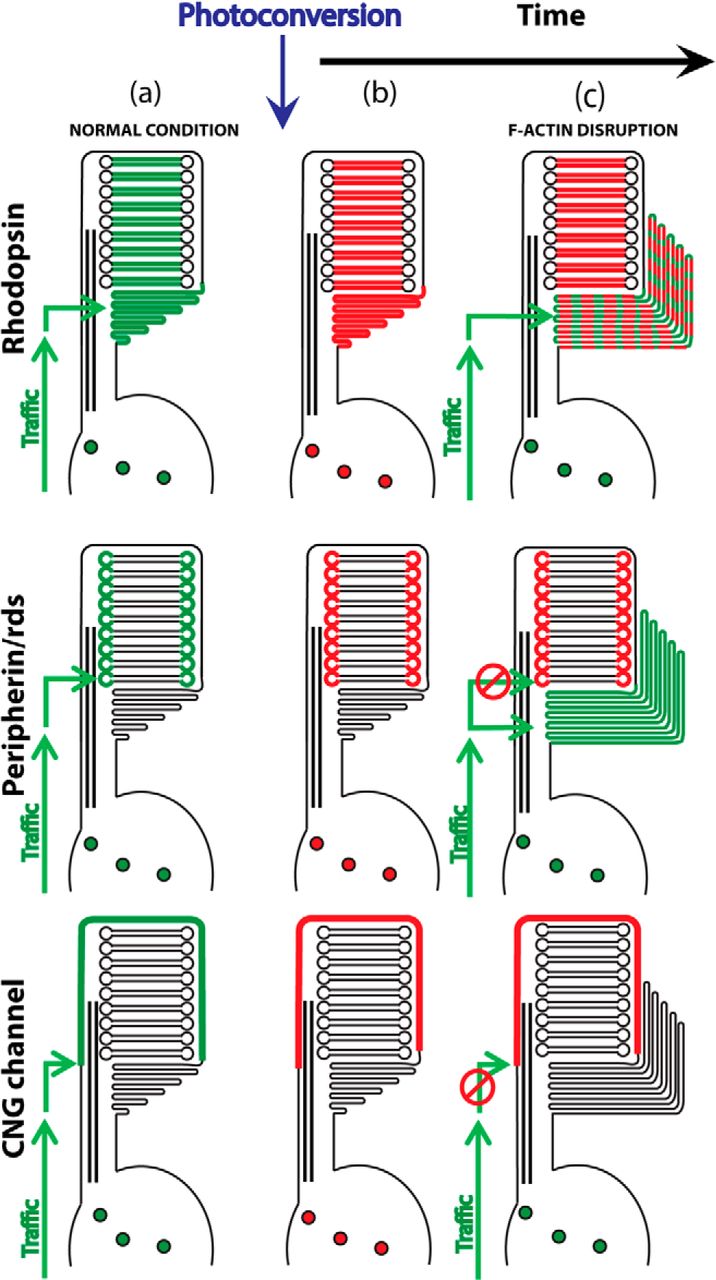 Photoconversion

Time

(a)
NORMAL CONDITION

(b)

(c)
F-ACTIN DISRUPTION

Rhodopsin

Traffic

Traffic

Peripherin/rds

Traffic

Traffic

CNG channel

Traffic

Traffic