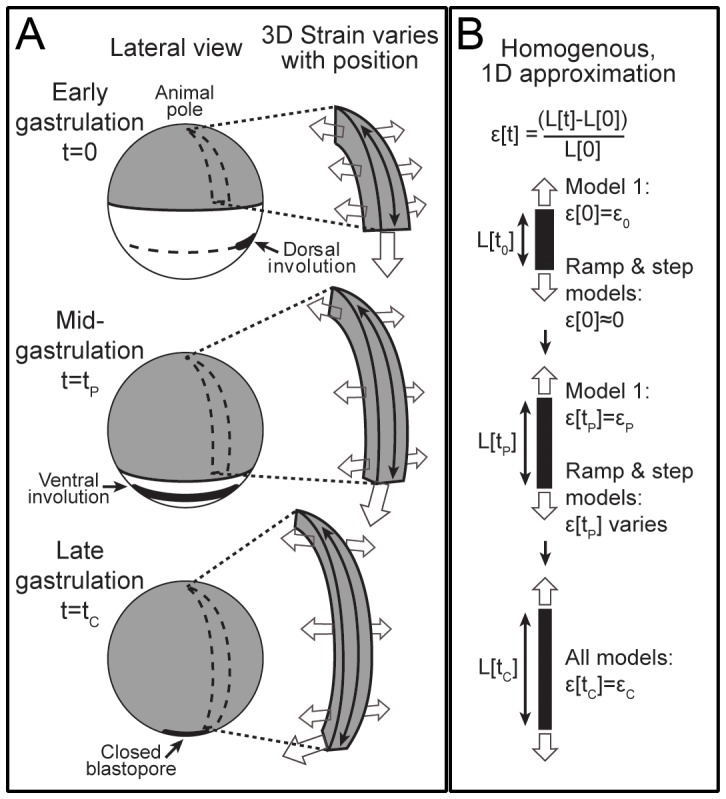 A

Lateral view

3D Strain varies with position

Early gastrulation $t=0$

Animal pole

Dorsal involution

Mid-gastrulation $t=t_P$

Ventral involution

Late gastrulation $t=t_C$

Closed blastopore

B

Homogenous, 1D approximation

$\varepsilon[t] = \frac{(L[t]-L[0])}{L[0]}$

$L[t_0]$

Model 1: $\varepsilon[0]=\varepsilon_0$

Ramp & step models: $\varepsilon[0]\approx 0$

$L[t_P]$

Model 1: $\varepsilon[t_P]=\varepsilon_P$

Ramp & step models: $\varepsilon[t_P]$ varies

$L[t_C]$

All models: $\varepsilon[t_C]=\varepsilon_C$