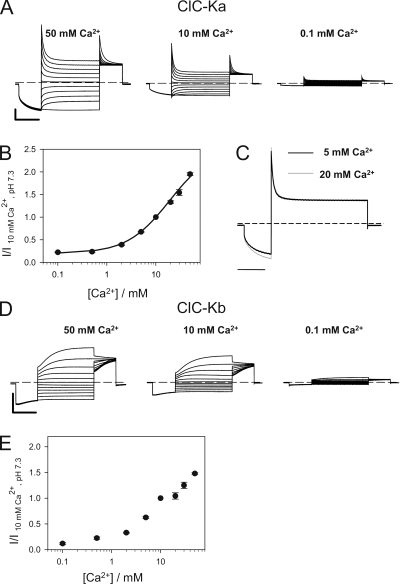 A

ClC-Ka

50 mM $Ca^{2+}$

10 mM $Ca^{2+}$

0.1 mM $Ca^{2+}$

B

$I/I_{10\ mM\ Ca^{2+},\ pH\ 7.3}$

2.5
2.0
1.5
1.0
0.5
0.0

0.1
1
10

$[Ca^{2+}]$ / mM

C

5 mM $Ca^{2+}$

20 mM $Ca^{2+}$

D

ClC-Kb

50 mM $Ca^{2+}$

10 mM $Ca^{2+}$

0.1 mM $Ca^{2+}$

E

$I/I_{10\ mM\ Ca^{2+},\ pH\ 7.3}$

2.0
1.5
1.0
0.5
0.0

0.1
1
10

$[Ca^{2+}]$ / mM