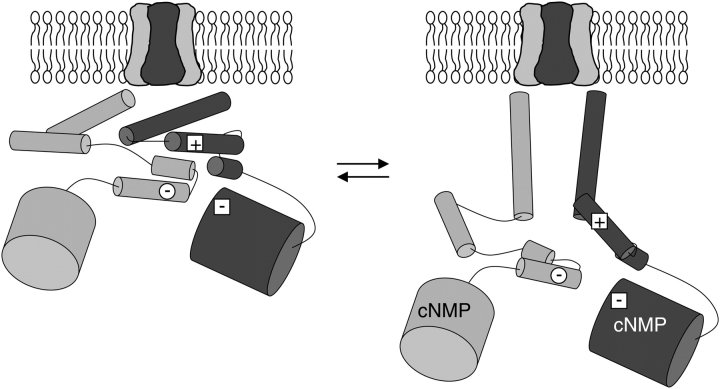 +
-
-
+
-
cNMP
-
cNMP