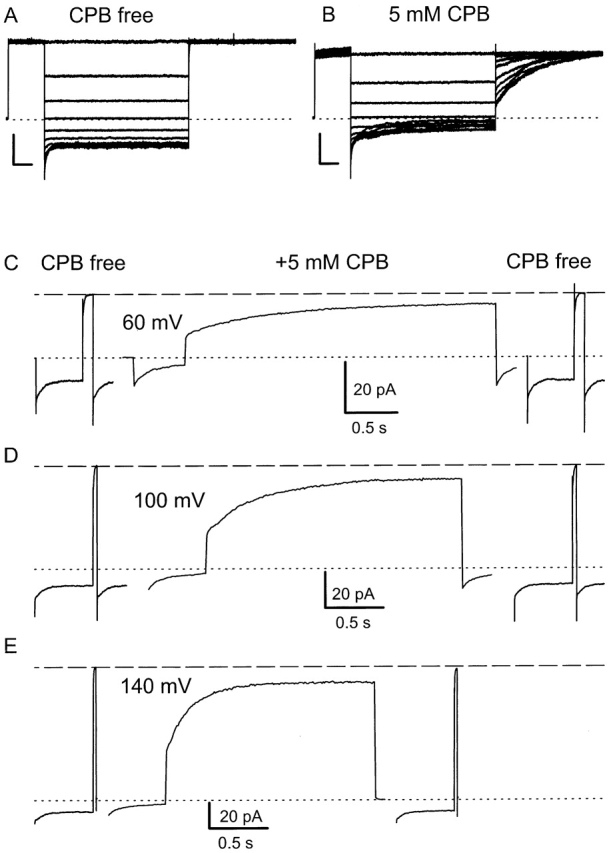 A CPB free

B 5 mM CPB

C CPB free +5 mM CPB CPB free

60 mV

20 pA
0.5 s

D

100 mV

20 pA
0.5 s

E

140 mV

20 pA
0.5 s