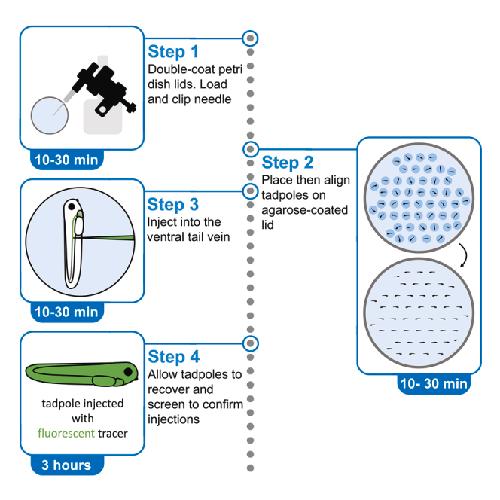 Step 1
Double-coat petri dish lids. Load and clip needle

10-30 min

Step 2
Place then align tadpoles on agarose-coated lid

10- 30 min

Step 3
Inject into the ventral tail vein

10-30 min

Step 4
Allow tadpoles to recover and screen to confirm injections

tadpole injected with fluorescent tracer

3 hours