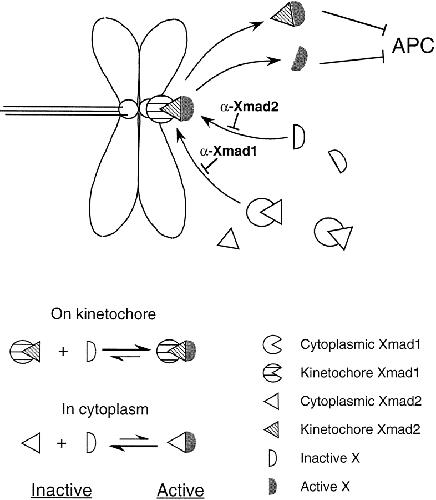 APC

α-Xmad2

α-Xmad1

On kinetochore

+

In cytoplasm

+

Inactive

Active

Cytoplasmic Xmad1

Kinetochore Xmad1

Cytoplasmic Xmad2

Kinetochore Xmad2

Inactive X

Active X